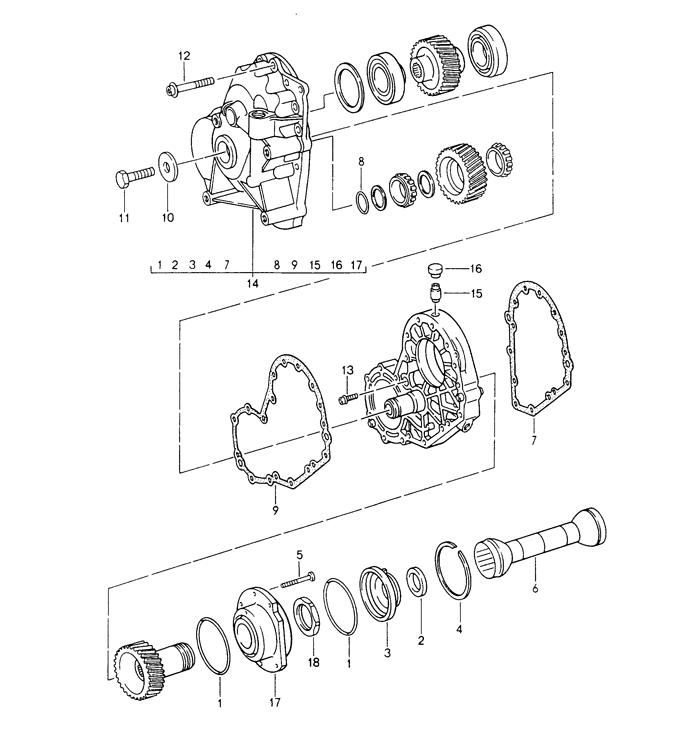 12
8
11
10
1 2 3 4 7
8 9 15 16 17
14
16
15
13
7
9
5
6
4
2
3
1
18
17
1