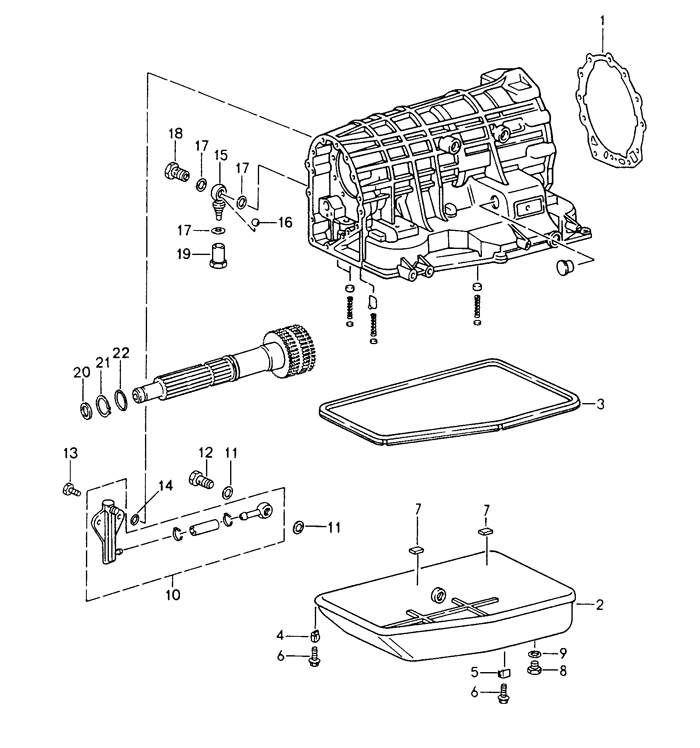 1
18
17
15
17
16
17
19
20
21
22
3
13
12
11
14
11
10
7
7
2
4
6
9
5
8
6